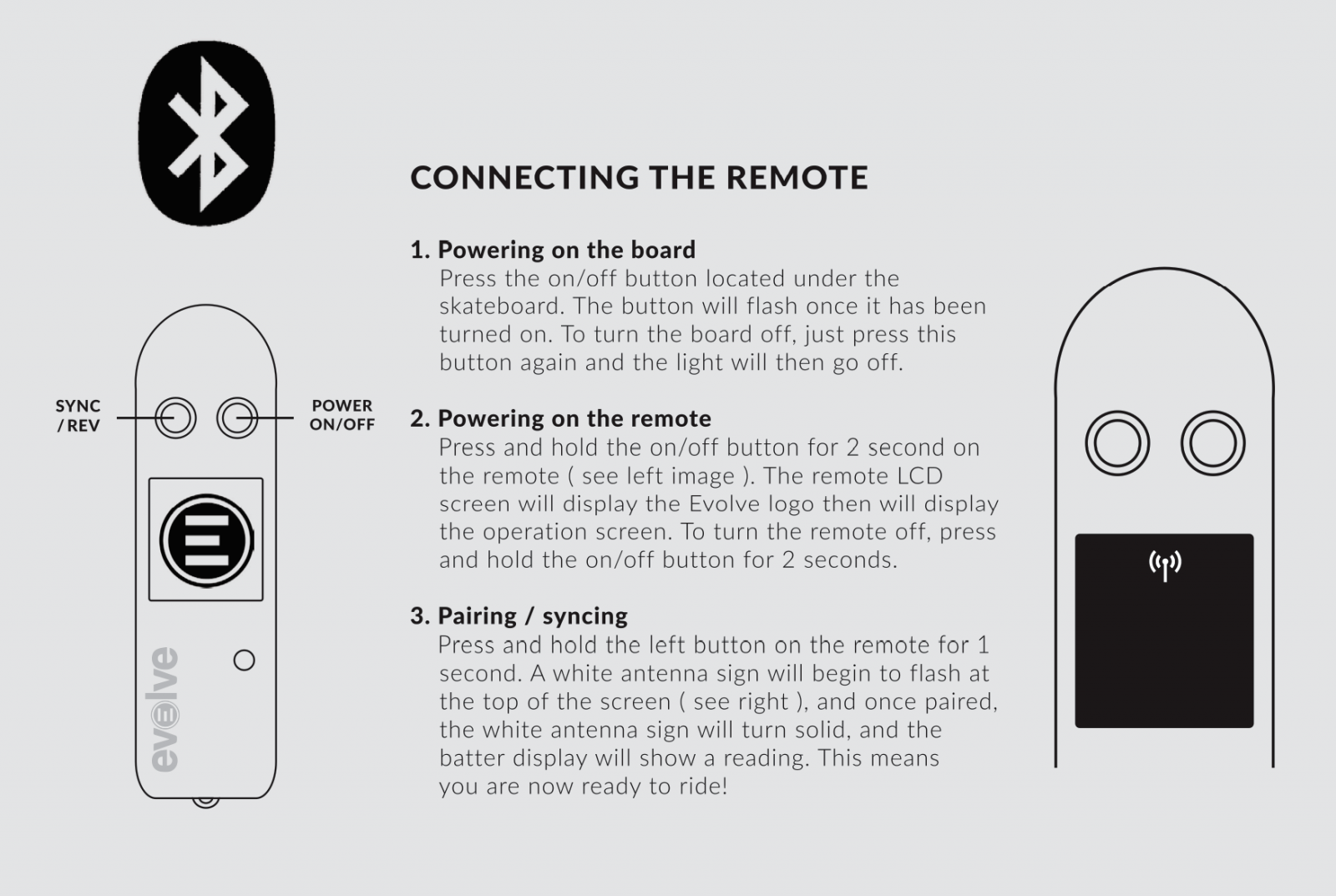 SYNC / REV

POWER ON/OFF

evolve

CONNECTING THE REMOTE

1. Powering on the board
Press the on/off button located under the skateboard. The button will flash once it has been turned on. To turn the board off, just press this button again and the light will then go off.

2. Powering on the remote
Press and hold the on/off button for 2 second on the remote ( see left image ). The remote LCD screen will display the Evolve logo then will display the operation screen. To turn the remote off, press and hold the on/off button for 2 seconds.

3. Pairing / syncing
Press and hold the left button on the remote for 1 second. A white antenna sign will begin to flash at the top of the screen ( see right ), and once paired, the white antenna sign will turn solid, and the batter display will show a reading. This means you are now ready to ride!